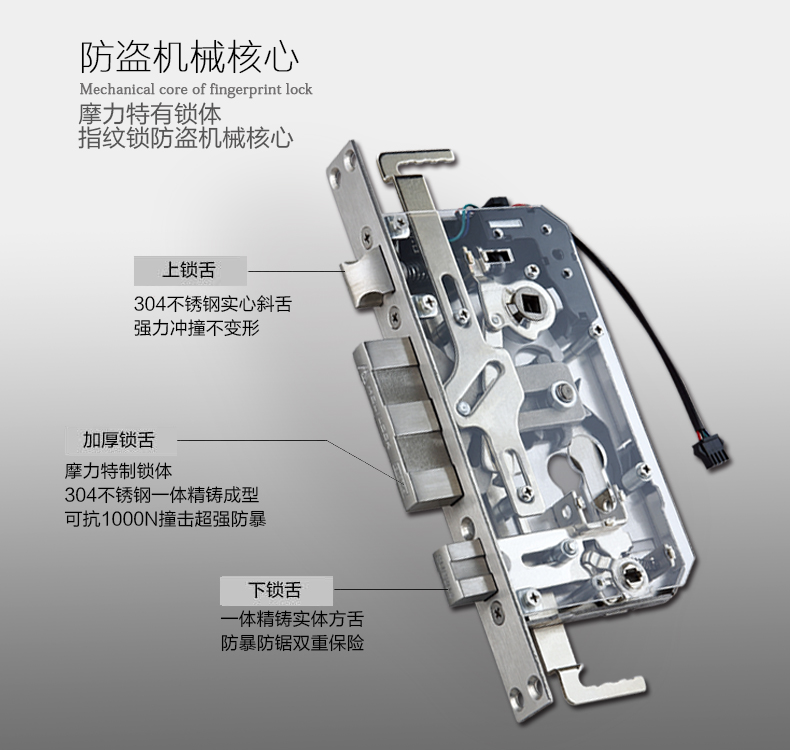 防盗机械核心
Mechanical core of fingerprint lock
摩力特有锁体
指纹锁防盗机械核心

上锁舌
304不锈钢实心斜舌
强力冲撞不变形

加厚锁舌
摩力特制锁体
304不锈钢一体精铸成型
可抗1000N撞击超强防暴

下锁舌
一体精铸实体方舌
防暴防锯双重保险